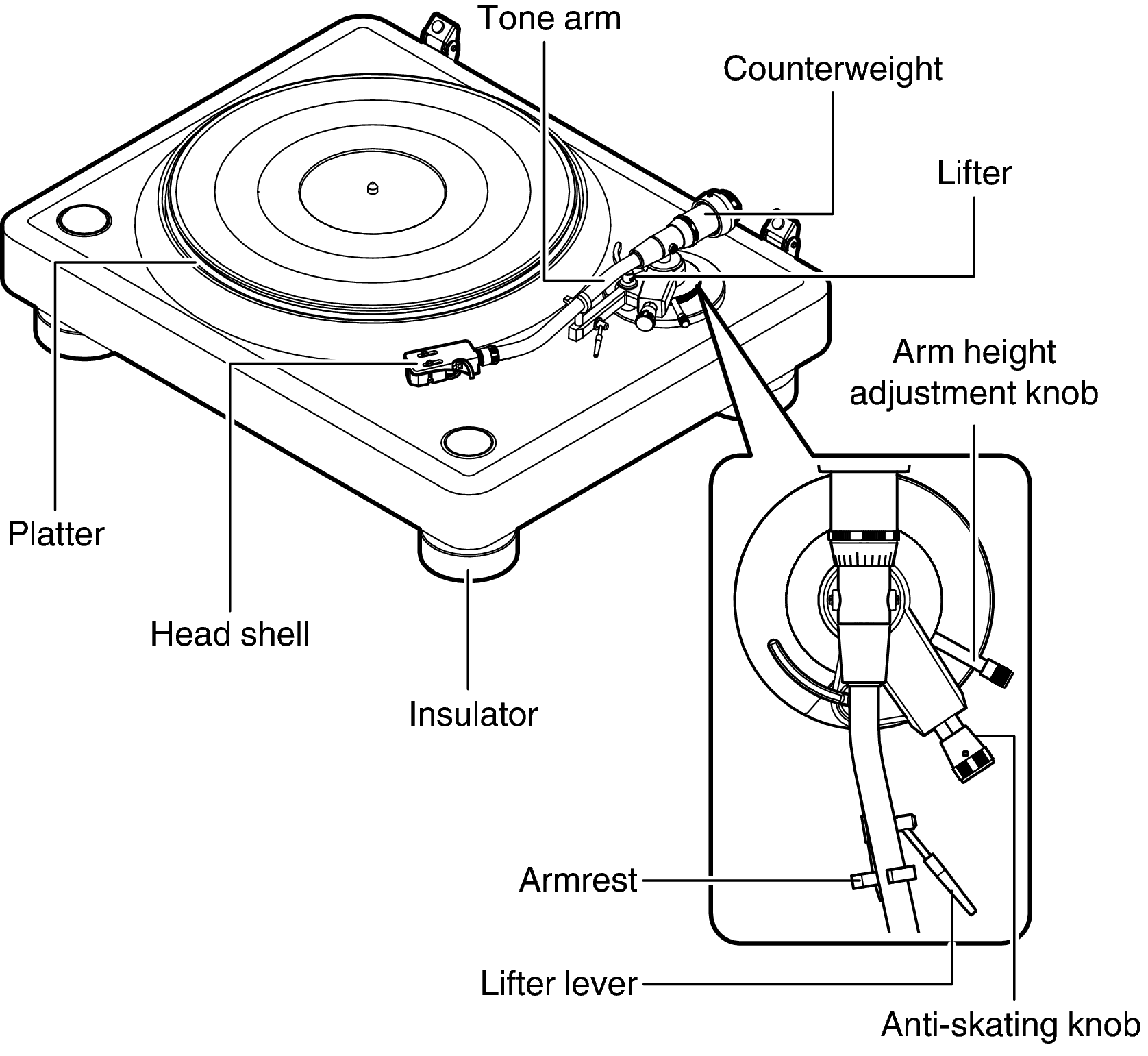 Tone arm

Counterweight

Lifter

Arm height adjustment knob

Platter

Head shell

Insulator

Armrest

Lifter lever

Anti-skating knob